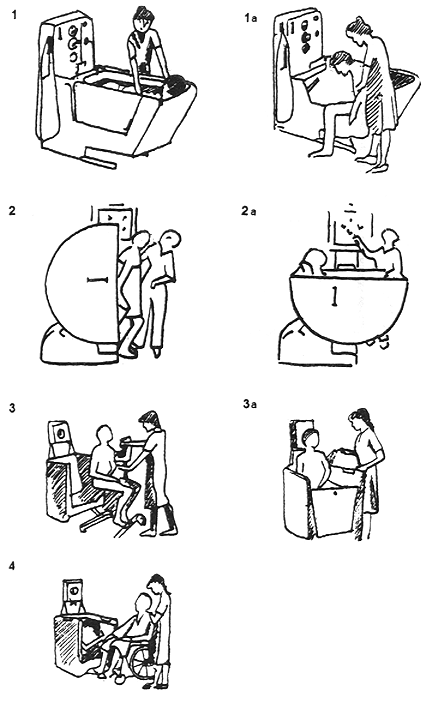 1

1a

2

2a

3

3a

4