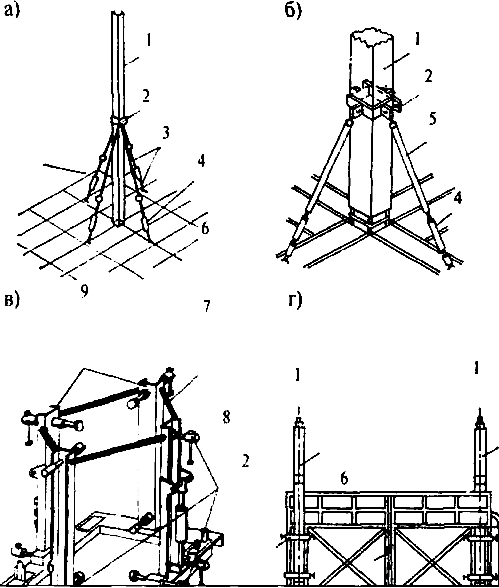 а)

1

2

3

4

6

9

б)

1

2

5

4

в)

7

8

2

г)

1

1

6