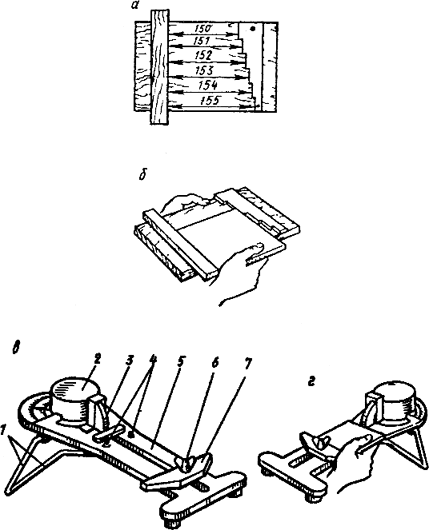 а

150
151
152
153
154
155

б

в

2 3 4 5 6 7

1

г